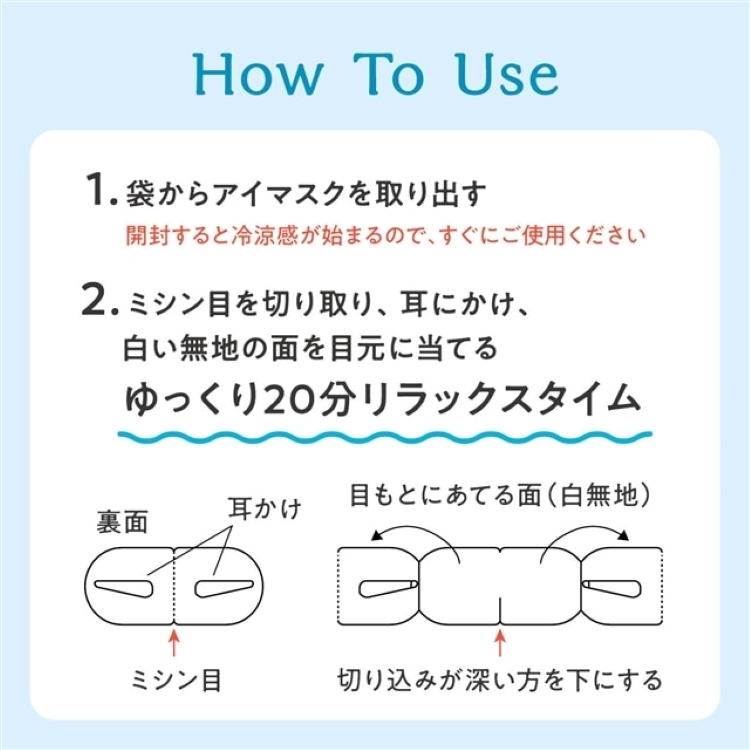 How To Use

1. 袋からアイマスクを取り出す
開封すると冷涼感が始まるので、すぐにご使用ください

2. ミシン目を切り取り、耳にかけ、白い無地の面を目元に当てる
ゆっくり20分リラックスタイム

裏面
耳かけ
ミシン目

目もとにあてる面（白無地）
切り込みが深い方を下にする