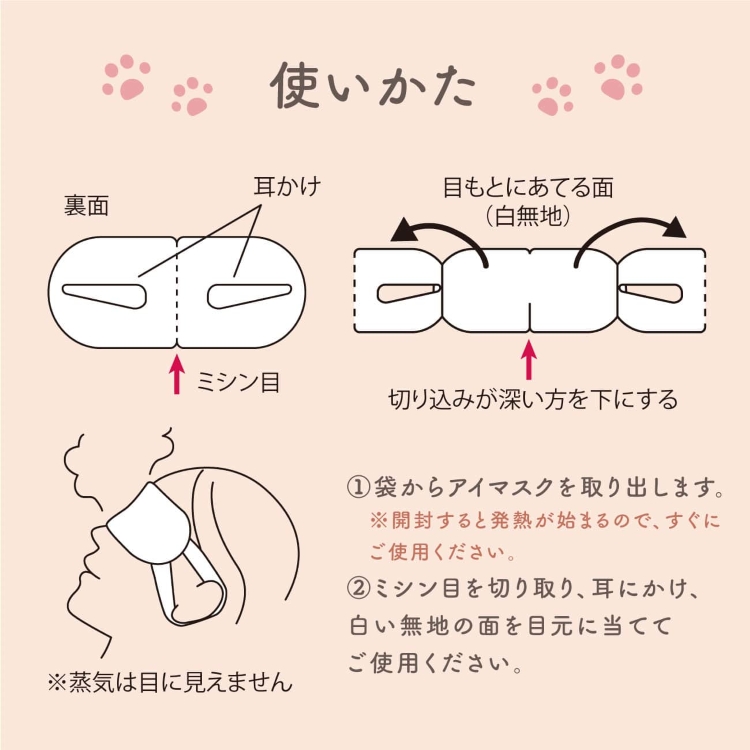 使いかた

裏面

耳かけ

ミシン目

目もとにあてる面
（白無地）

切り込みが深い方を下にする

※蒸気は目に見えません

①袋からアイマスクを取り出します。
※開封すると発熱が始まるので、すぐにご使用ください。
②ミシン目を切り取り、耳にかけ、白い無地の面を目元に当ててご使用ください。