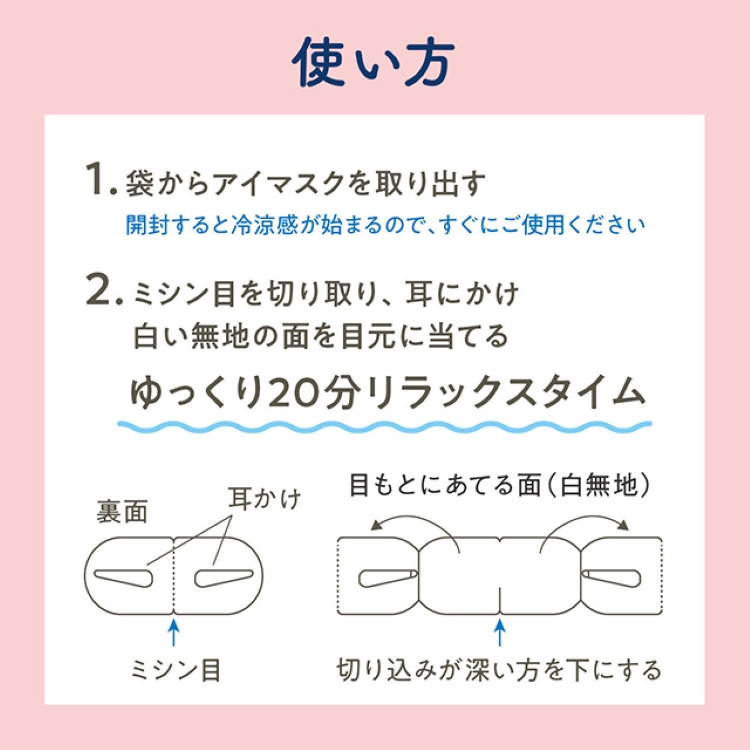 使い方

1. 袋からアイマスクを取り出す
開封すると冷涼感が始まるので、すぐにご使用ください

2. ミシン目を切り取り、耳にかけ
白い無地の面を目元に当てる

ゆっくり20分リラックスタイム

裏面

耳かけ

ミシン目

目もとにあてる面（白無地）

切り込みが深い方を下にする