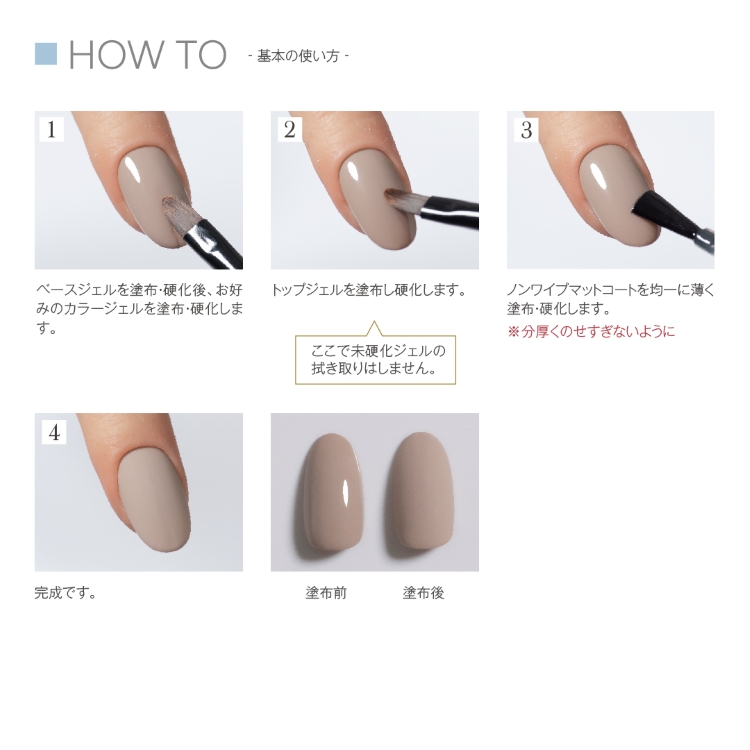 HOW TO - 基本の使い方 -

1

ベースジェルを塗布･硬化後、お好みのカラージェルを塗布･硬化します。

2

トップジェルを塗布し硬化します。

ここで未硬化ジェルの拭き取りはしません。

3

ノンワイプマットコートを均一に薄く塗布･硬化します。

※分厚くのせすぎないように

4

完成です。

塗布前 塗布後