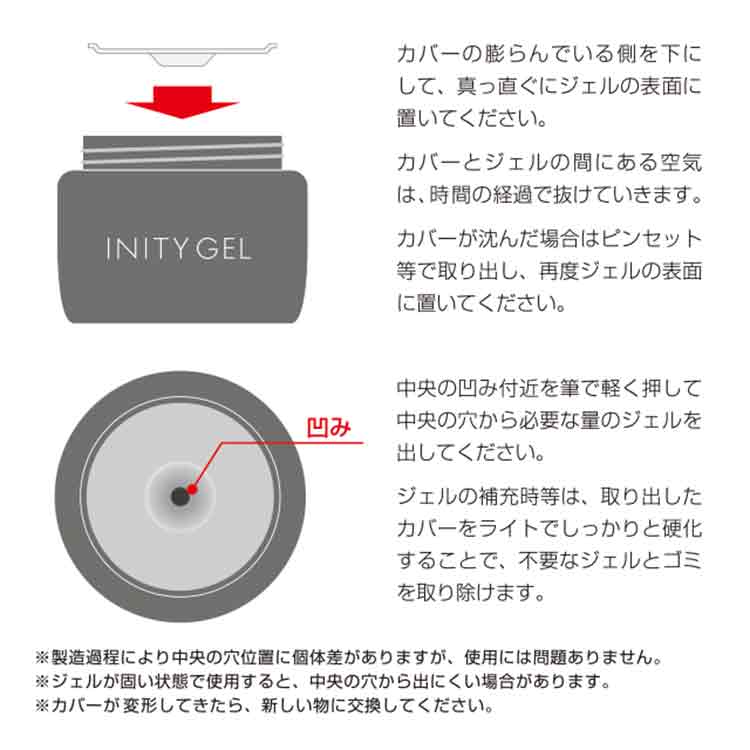 INITY GEL

カバーの膨らんでいる側を下にして、真っ直ぐにジェルの表面に置いてください。

カバーとジェルの間にある空気は、時間の経過で抜けていきます。

カバーが沈んだ場合はピンセット等で取り出し、再度ジェルの表面に置いてください。

凹み

中央の凹み付近を筆で軽く押して中央の穴から必要な量のジェルを出してください。

ジェルの補充時等は、取り出したカバーをライトでしっかりと硬化することで、不要なジェルとゴミを取り除けます。

※製造過程により中央の穴位置に個体差がありますが、使用には問題ありません。
※ジェルが固い状態で使用すると、中央の穴から出にくい場合があります。
※カバーが変形してきたら、新しい物に交換してください。