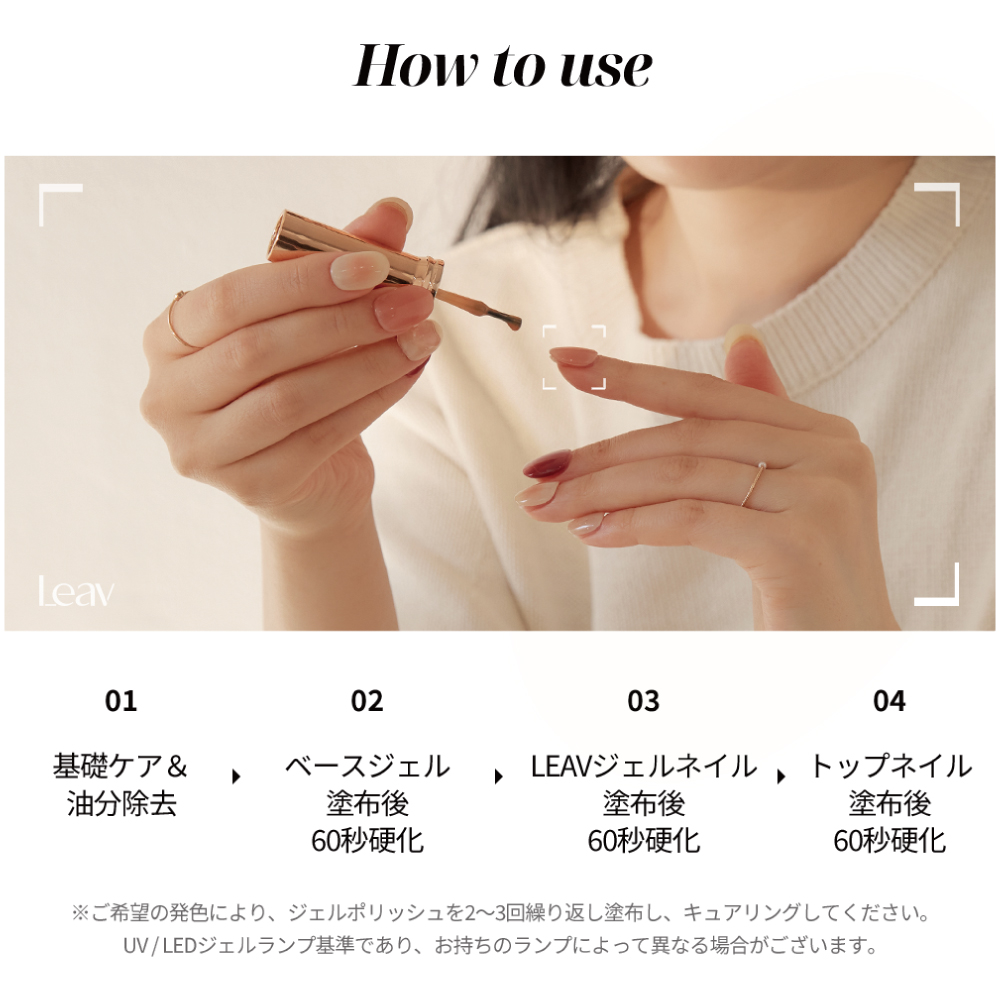 How to use

Leav

01
基礎ケア＆
油分除去

02
ベースジェル
塗布後
60秒硬化

03
LEAVジェルネイル
塗布後
60秒硬化

04
トップネイル
塗布後
60秒硬化

※ご希望の発色により、ジェルポリッシュを2〜3回繰り返し塗布し、キュアリングしてください。
UV / LEDジェルランプ基準であり、お持ちのランプによって異なる場合がございます。