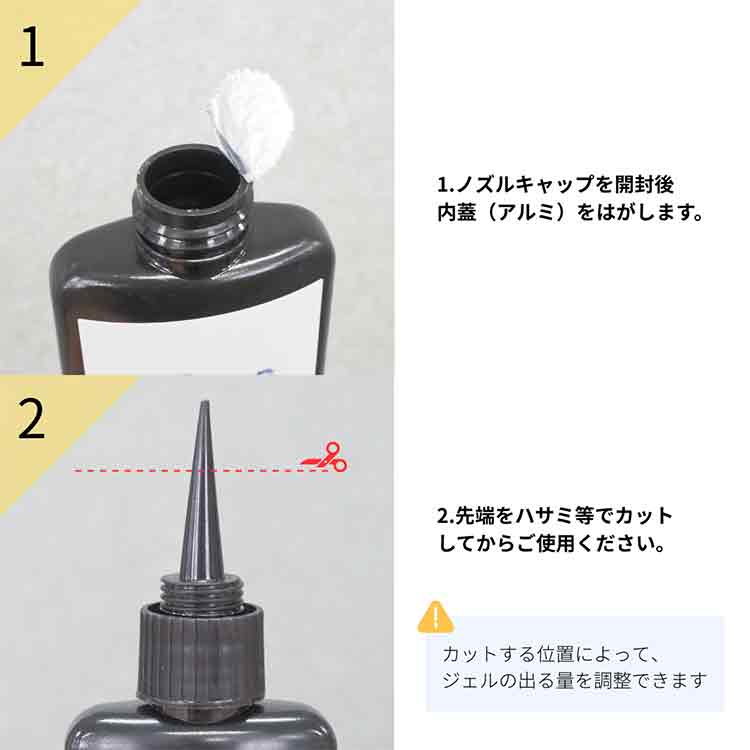 1

1.ノズルキャップを開封後
内蓋（アルミ）をはがします。

2

2.先端をハサミ等でカット
してからご使用ください。

カットする位置によって、
ジェルの出る量を調整できます