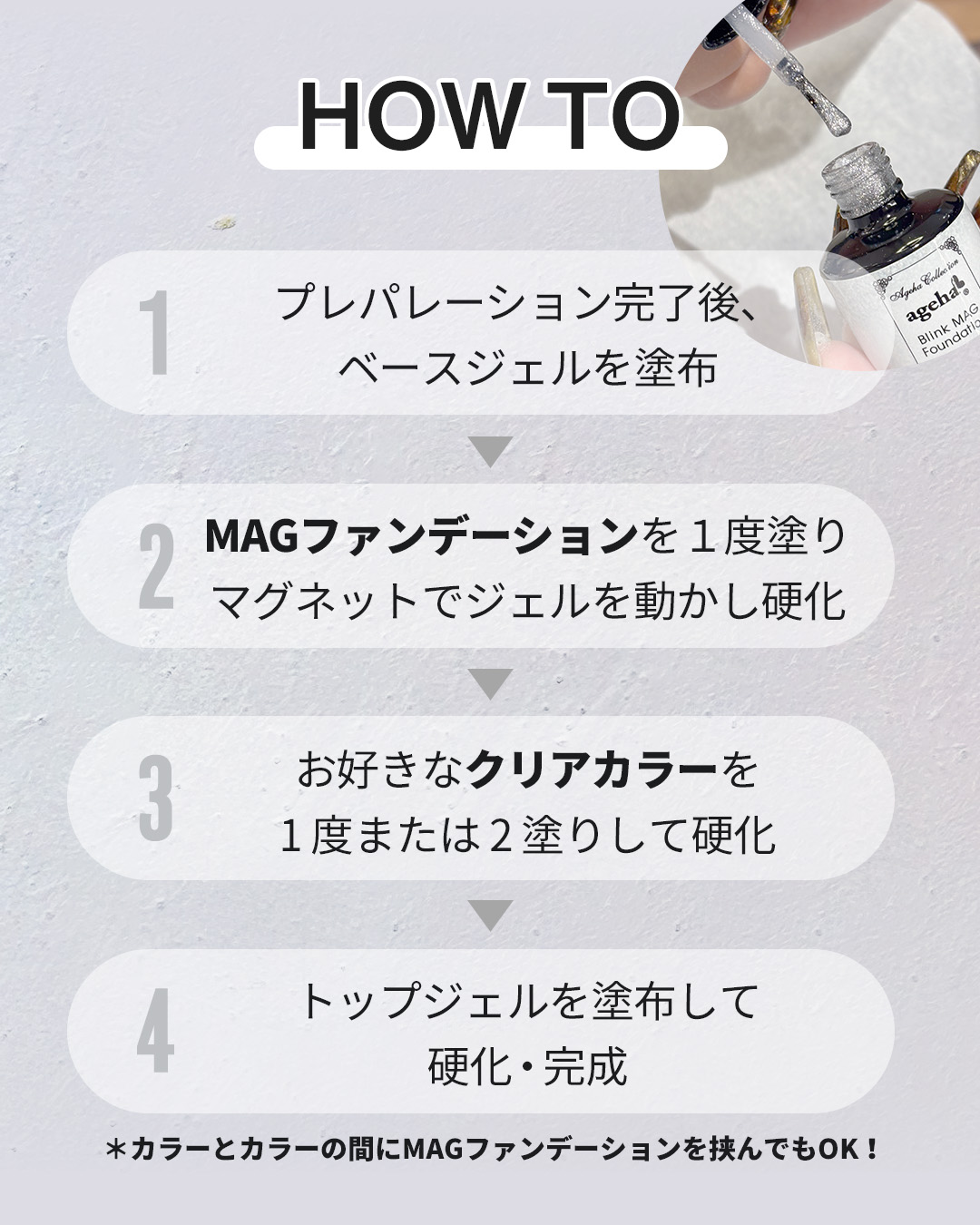 HOW TO

Ageha Collection
ageha
Blink MAG
Foundatio

1
プレパレーション完了後、
ベースジェルを塗布

2
MAGファンデーションを１度塗り
マグネットでジェルを動かし硬化

3
お好きなクリアカラーを
１度または２塗りして硬化

4
トップジェルを塗布して
硬化・完成

＊カラーとカラーの間にMAGファンデーションを挟んでもOK！