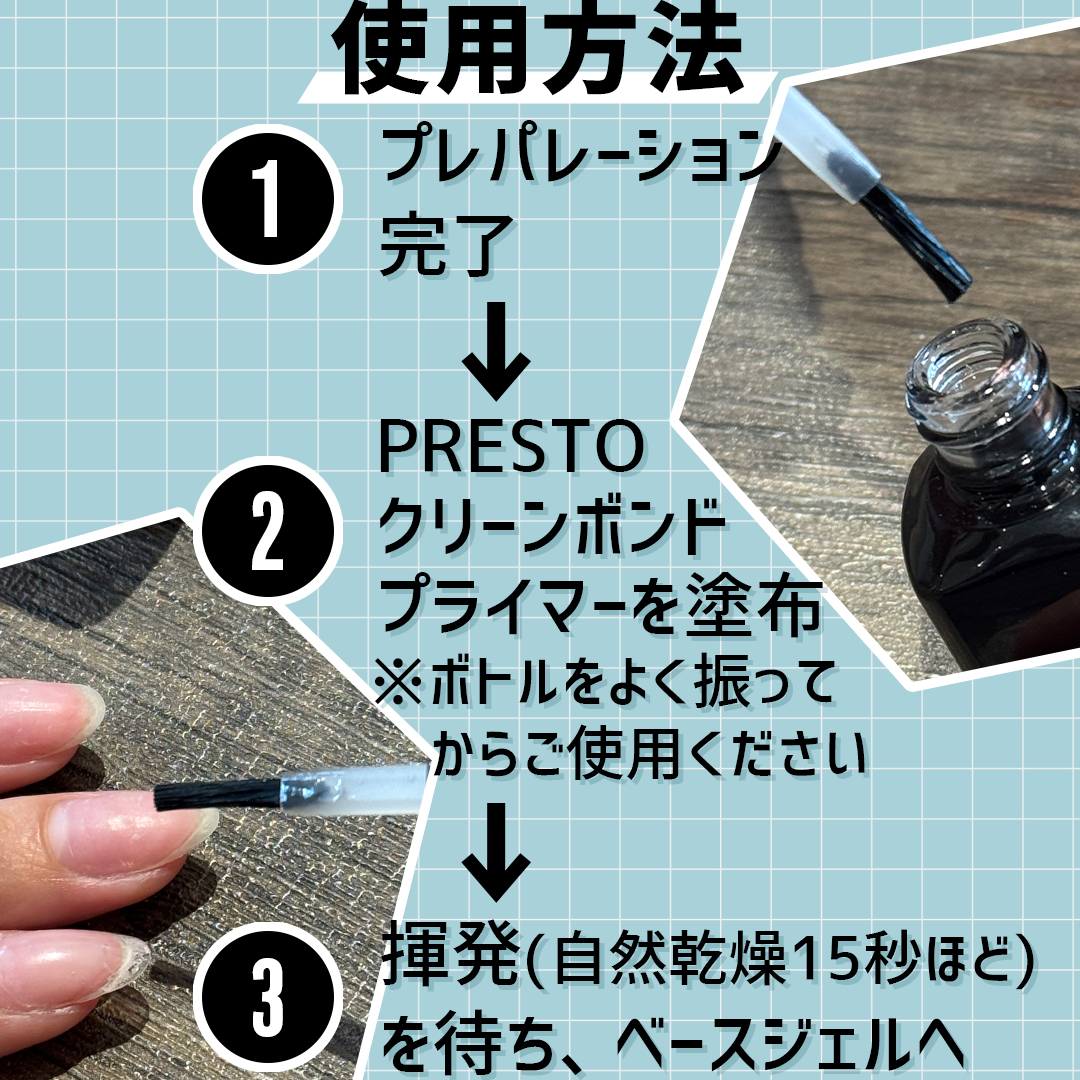 使用方法

1
プレパレーション完了

↓

2
PRESTO
クリーンボンド
プライマーを塗布
※ボトルをよく振ってからご使用ください

↓

3
揮発(自然乾燥15秒ほど)を待ち、ベースジェルへ